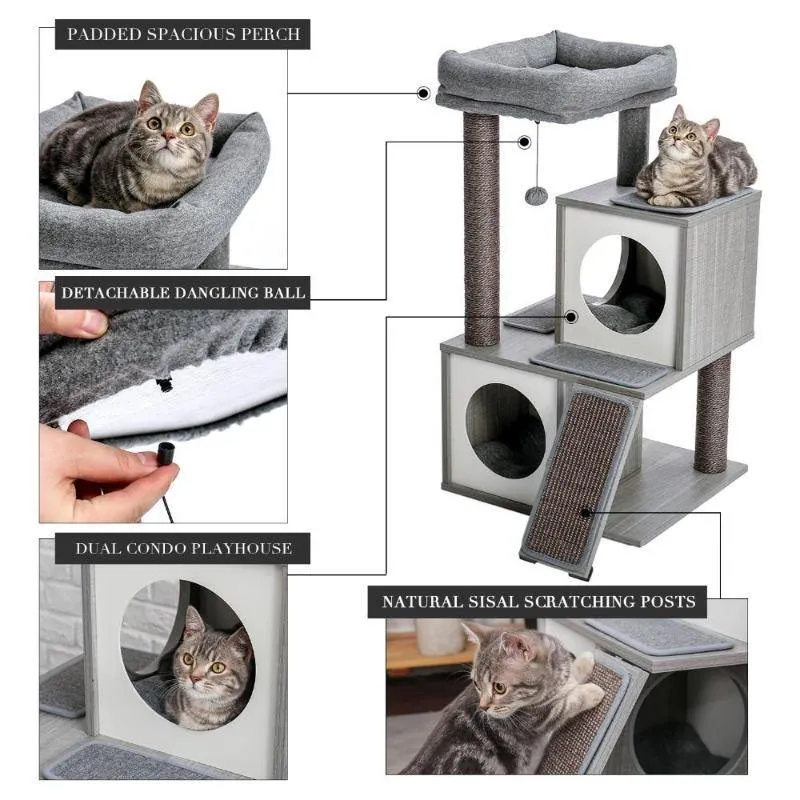 PADDED SPACIOUS PERCH

DETACHABLE DANGLING BALL

DUAL CONDO PLAYHOUSE

NATURAL SISAL SCRATCHING POSTS